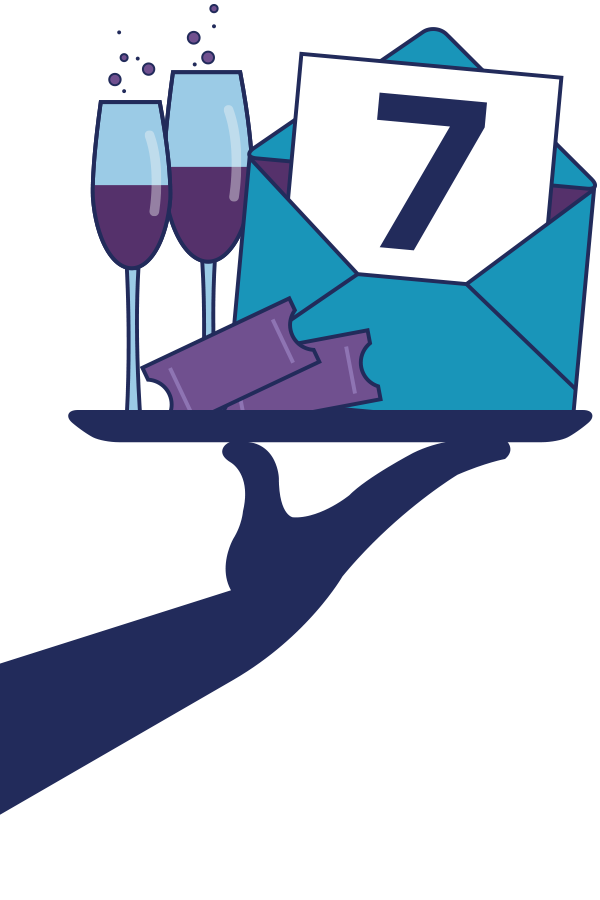 7