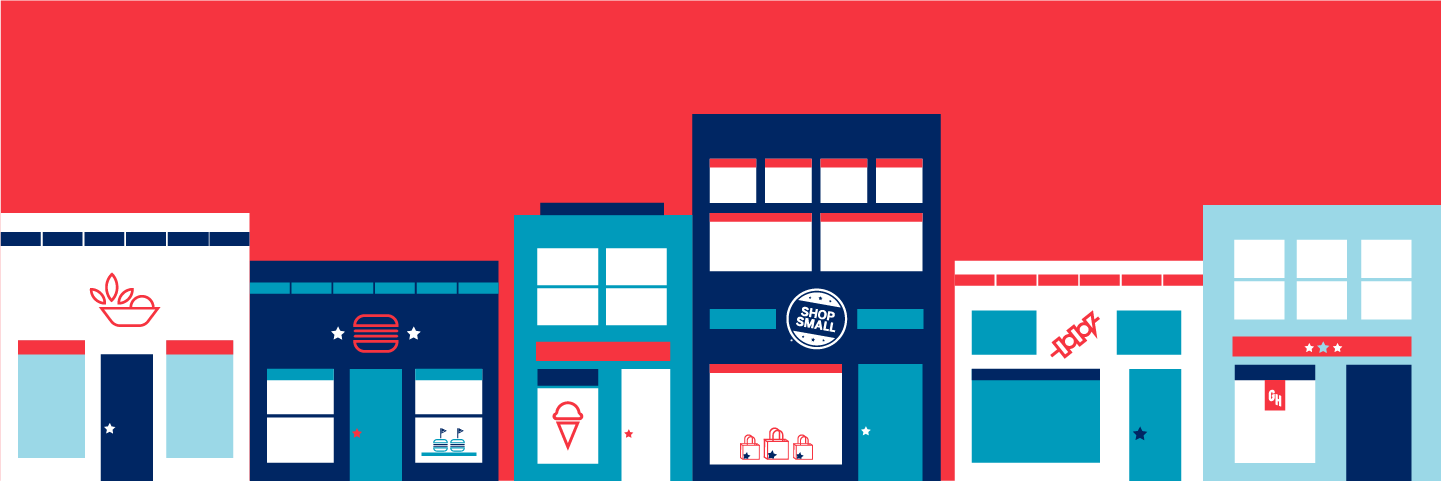 SHOP SMALL

GH