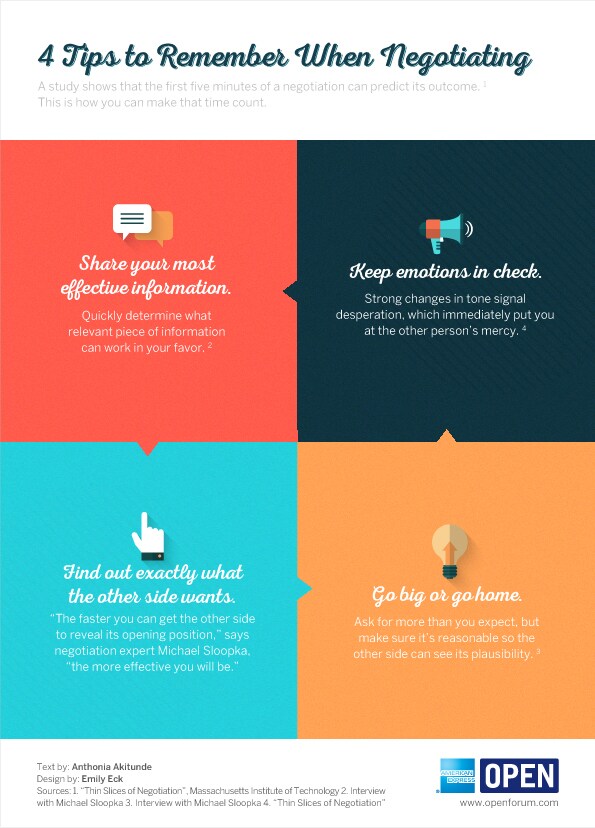 4 Tips to Remember When Negotiating

A study shows that the first five minutes of a negotiation can predict its outcome. $^1$ This is how you can make that time count.

Share your most effective information.

Quickly determine what relevant piece of information can work in your favor. $^2$

Keep emotions in check.

Strong changes in tone signal desperation, which immediately put you at the other person's mercy. $^4$

Find out exactly what the other side wants.

"The faster you can get the other side to reveal its opening position," says negotiation expert Michael Sloopka, "the more effective you will be."

Go big or go home.

Ask for more than you expect, but make sure it's reasonable so the other side can see its plausibility. $^3$

Text by: Anthonia Akitunde
Design by: Emily Eck
Sources: 1. "Thin Slices of Negotiation", Massachusetts Institute of Technology 2. Interview with Michael Sloopka 3. Interview with Michael Sloopka 4. "Thin Slices of Negotiation"

AMERICAN EXPRESS OPEN
www.openforum.com