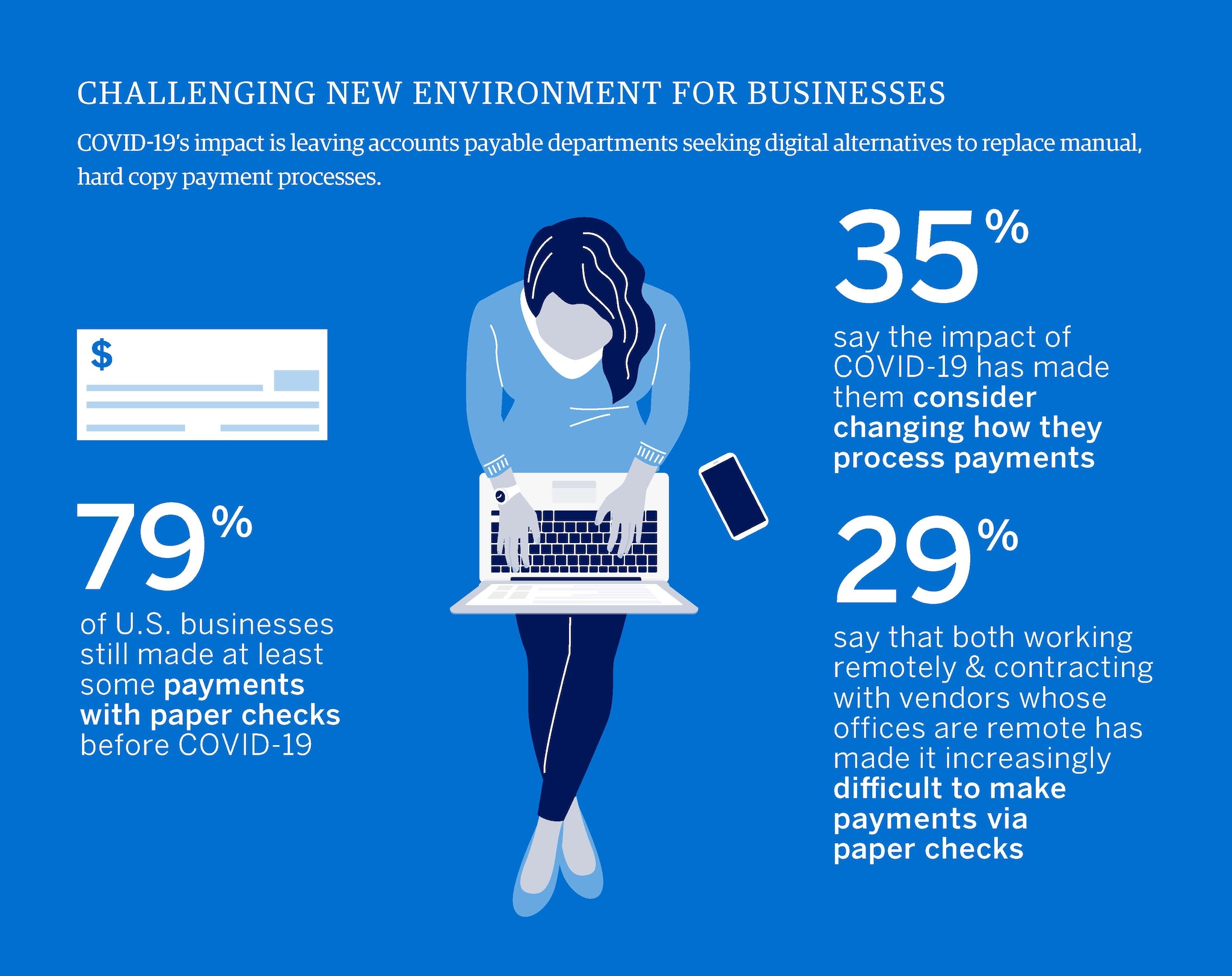 CHALLENGING NEW ENVIRONMENT FOR BUSINESSES

COVID-19's impact is leaving accounts payable departments seeking digital alternatives to replace manual, hard copy payment processes.

$

79%

of U.S. businesses still made at least some payments with paper checks before COVID-19

35%

say the impact of COVID-19 has made them consider changing how they process payments

29%

say that both working remotely & contracting with vendors whose offices are remote has made it increasingly difficult to make payments via paper checks